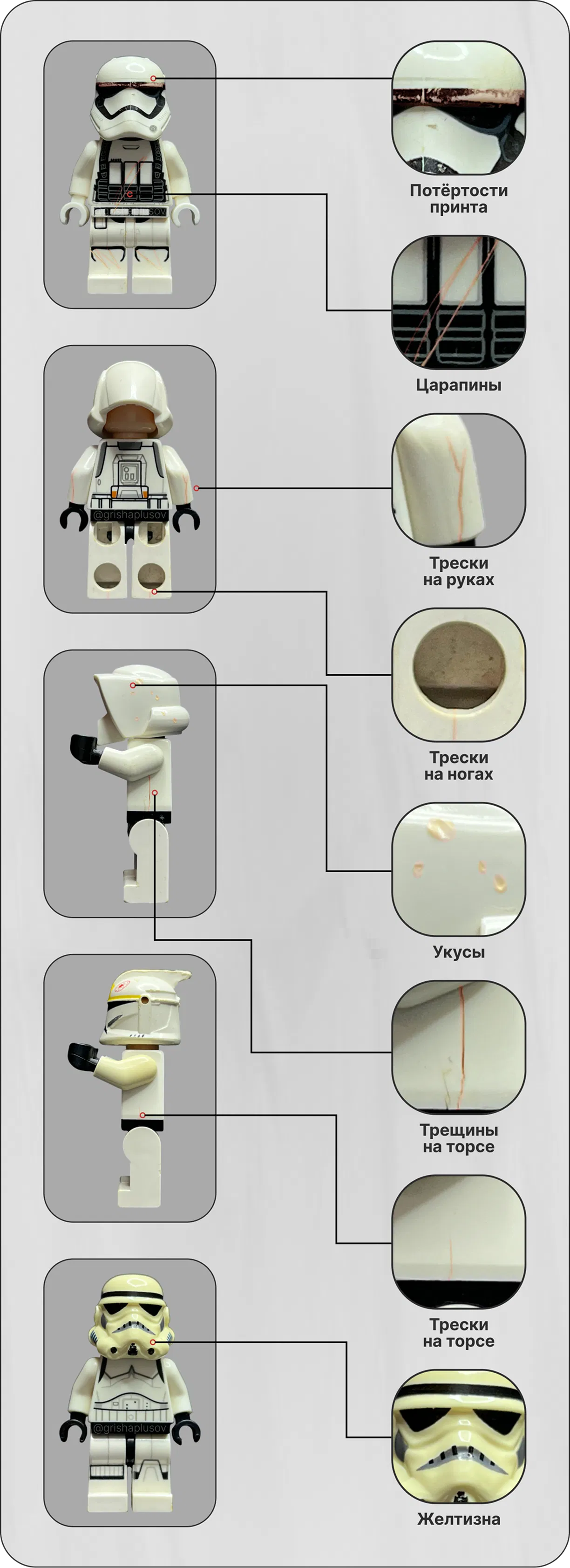 @grishaplusov

Потёртости принта

Царапины

@grishaplusov

Трески на руках

Трески на ногах

Укусы

Трещины на торсе

Трески на торсе

@grishaplusov

Желтизна